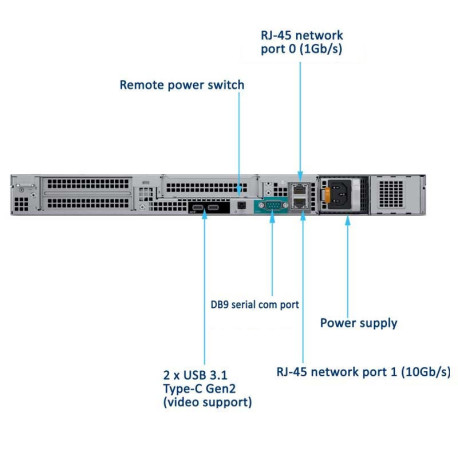 RJ-45 network port 0 (1Gb/s)

Remote power switch

DB9 serial com port

Power supply

2 x USB 3.1 Type-C Gen2 (video support)

RJ-45 network port 1 (10Gb/s)